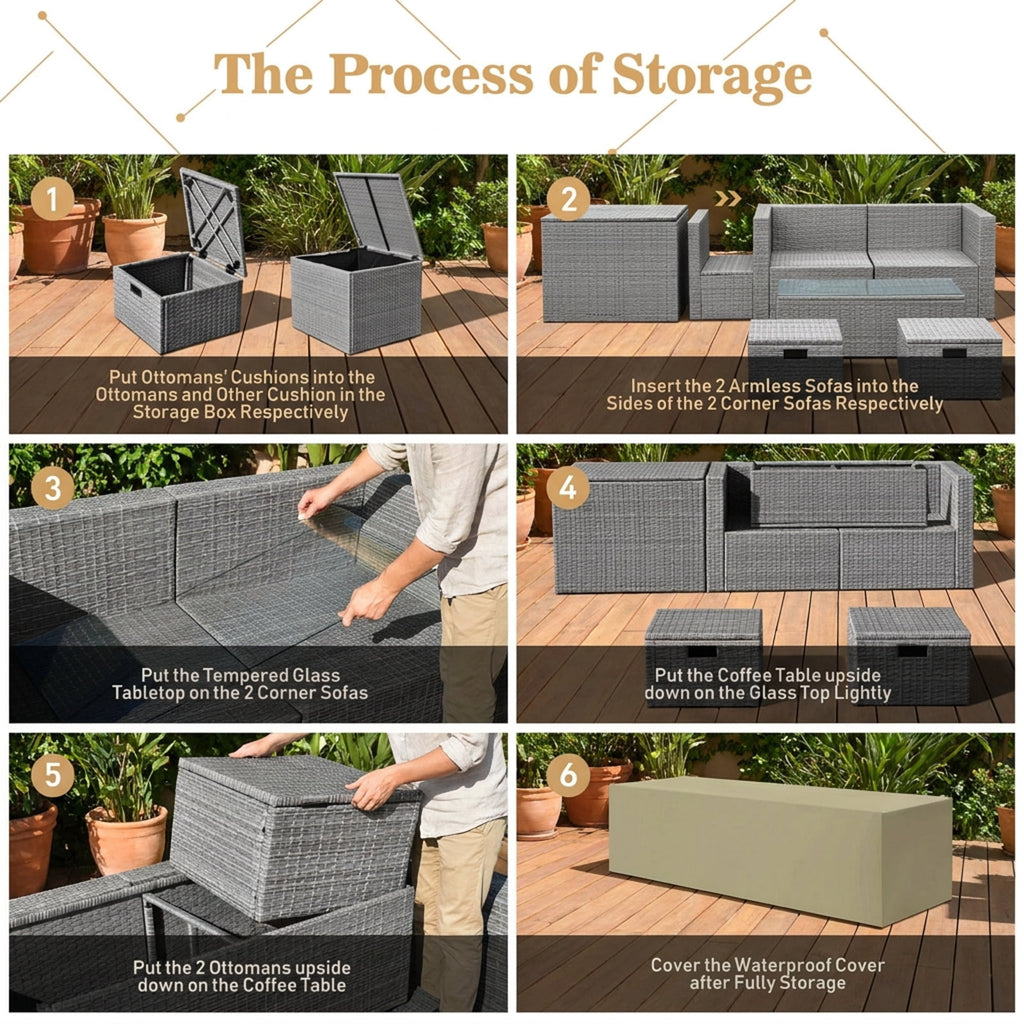 The Process of Storage

1
Put Ottomans' Cushions into the Ottomans and Other Cushion in the Storage Box Respectively

2
Insert the 2 Armless Sofas into the Sides of the 2 Corner Sofas Respectively

3
Put the Tempered Glass Tabletop on the 2 Corner Sofas

4
Put the Coffee Table upside down on the Glass Top Lightly

5
Put the 2 Ottomans upside down on the Coffee Table

6
Cover the Waterproof Cover after Fully Storage