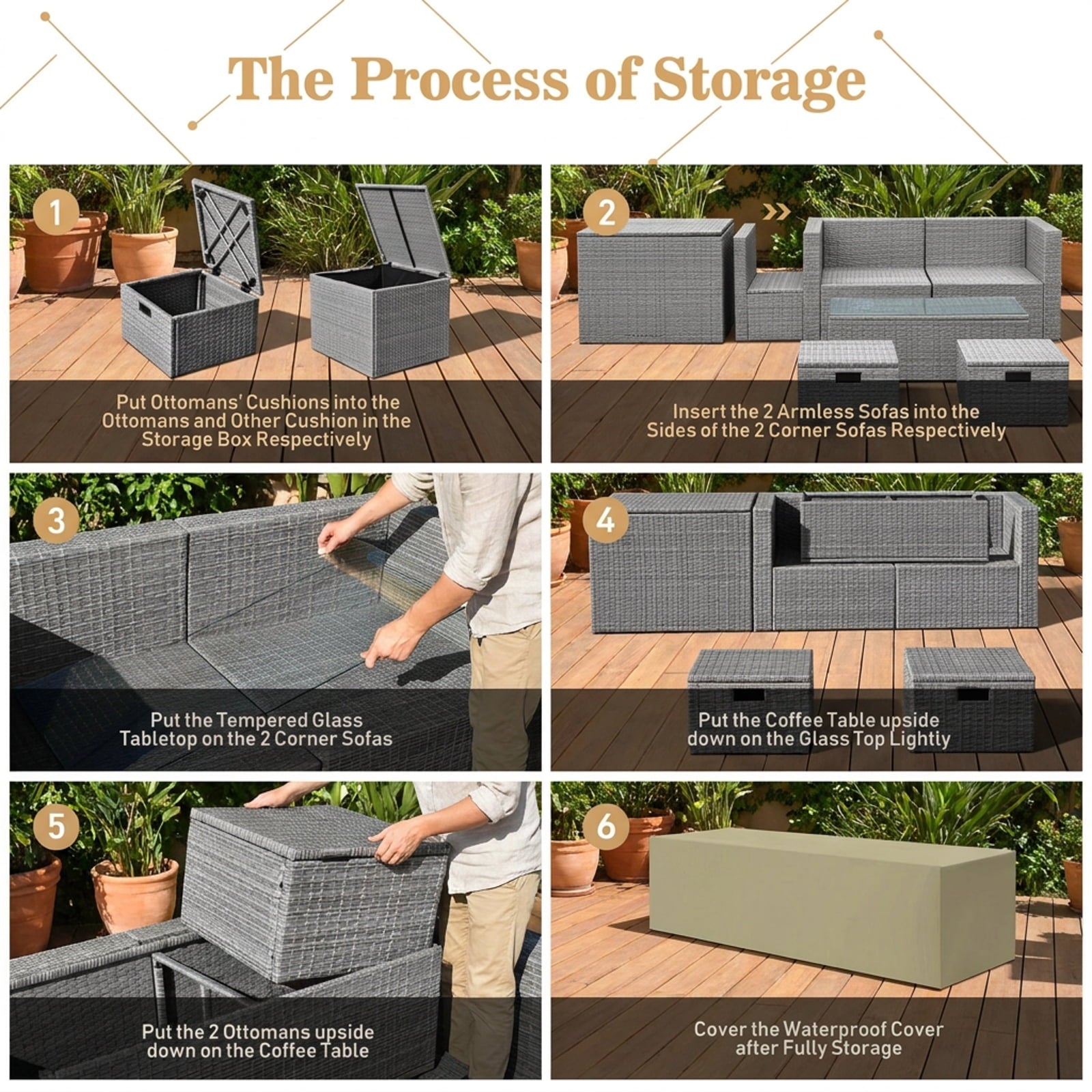 The Process of Storage

1

Put Ottomans' Cushions into the Ottomans and Other Cushion in the Storage Box Respectively

2

Insert the 2 Armless Sofas into the Sides of the 2 Corner Sofas Respectively

3

Put the Tempered Glass Tabletop on the 2 Corner Sofas

4

Put the Coffee Table upside down on the Glass Top Lightly

5

Put the 2 Ottomans upside down on the Coffee Table

6

Cover the Waterproof Cover after Fully Storage