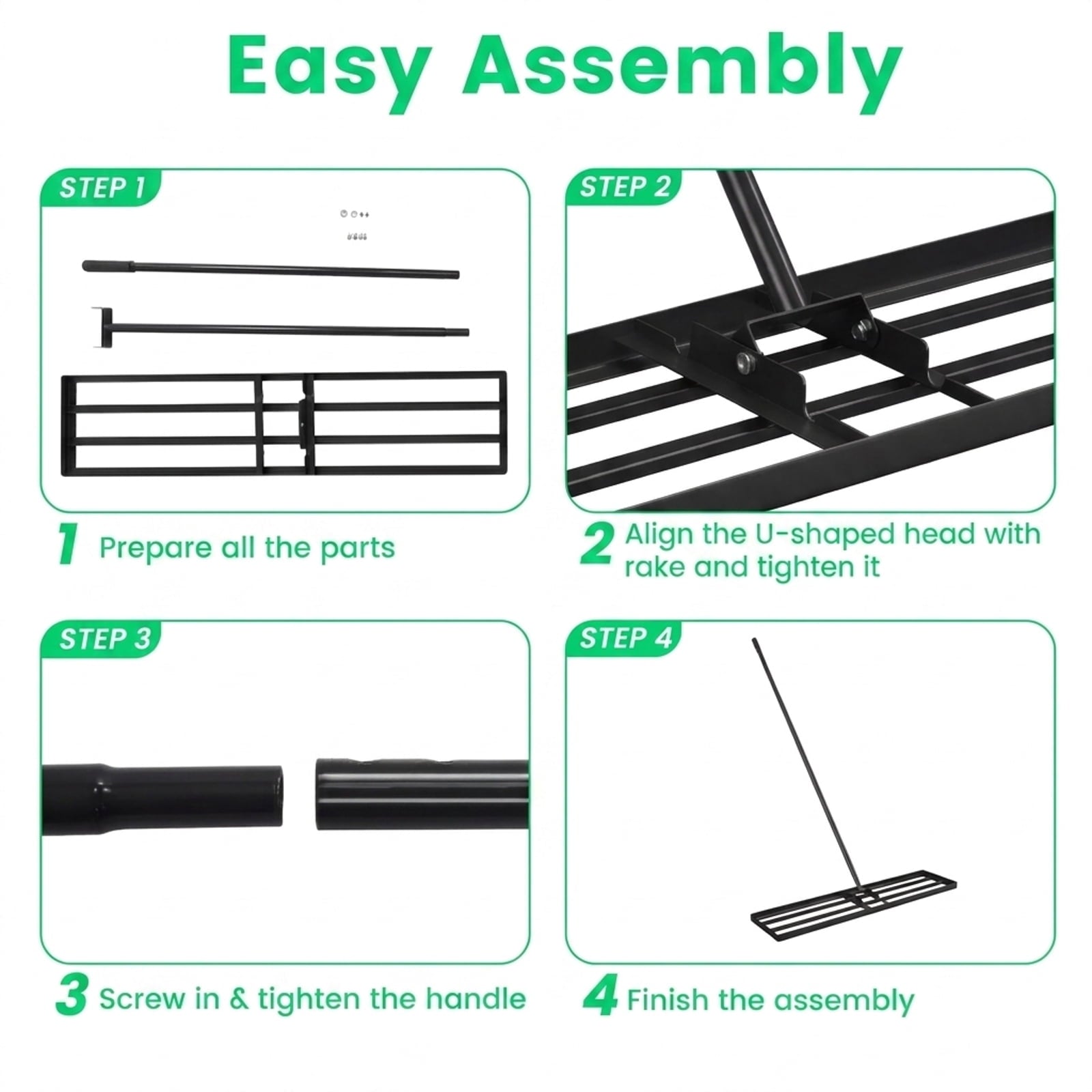 Easy Assembly

STEP 1

1 Prepare all the parts

STEP 2

2 Align the U-shaped head with rake and tighten it

STEP 3

3 Screw in & tighten the handle

STEP 4

4 Finish the assembly