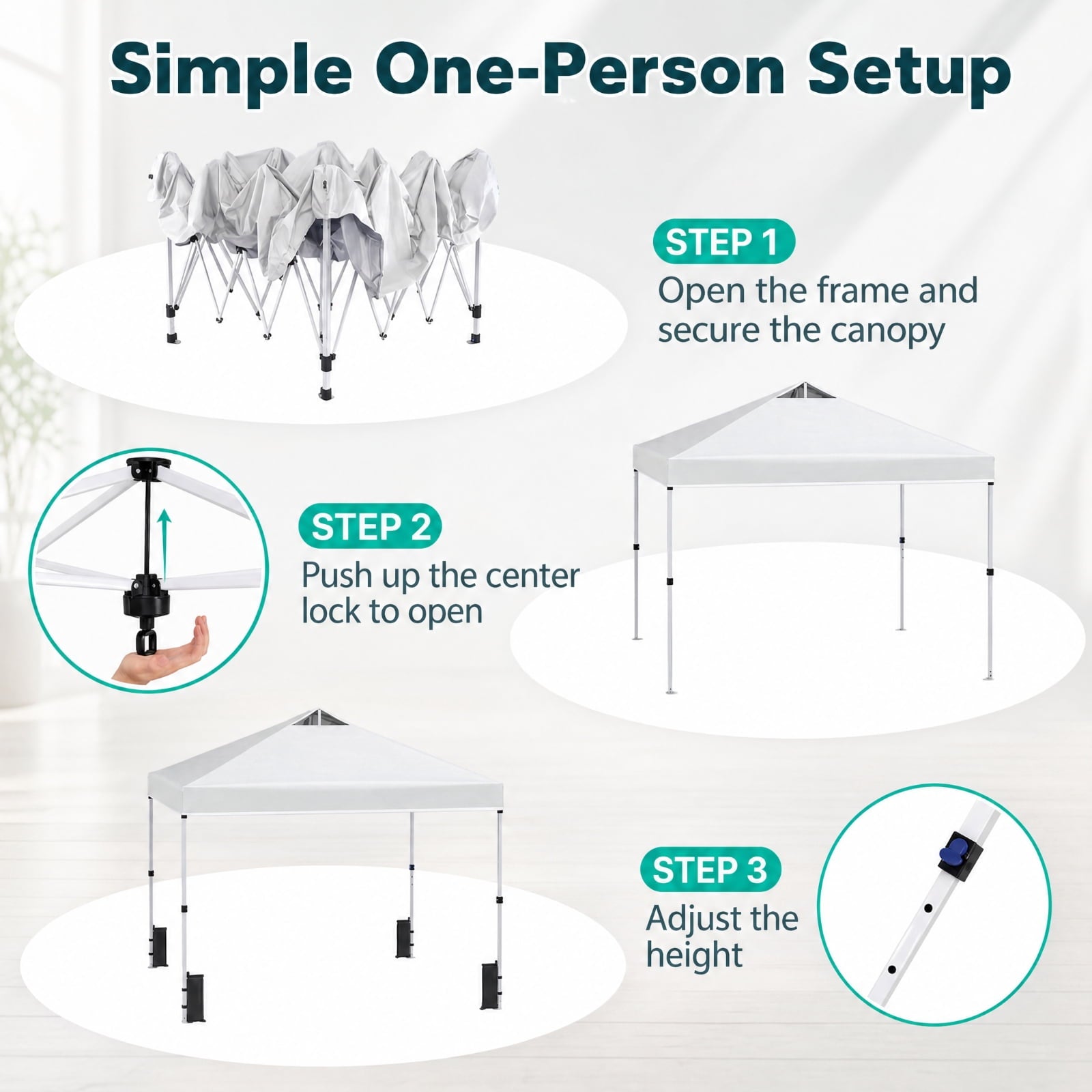 Simple One-Person Setup

STEP 1
Open the frame and secure the canopy

STEP 2
Push up the center lock to open

STEP 3
Adjust the height