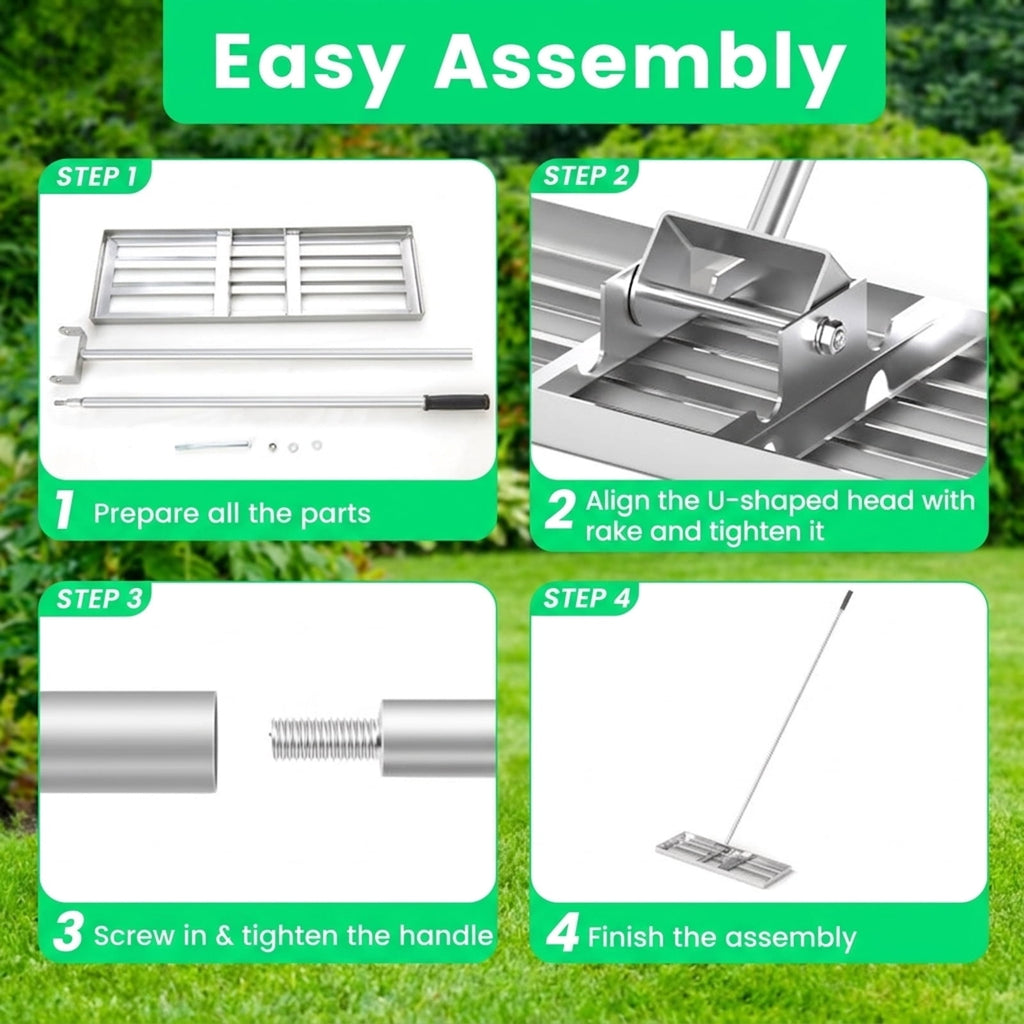 Easy Assembly

STEP 1

1 Prepare all the parts

STEP 2

2 Align the U-shaped head with rake and tighten it

STEP 3

3 Screw in & tighten the handle

STEP 4

4 Finish the assembly