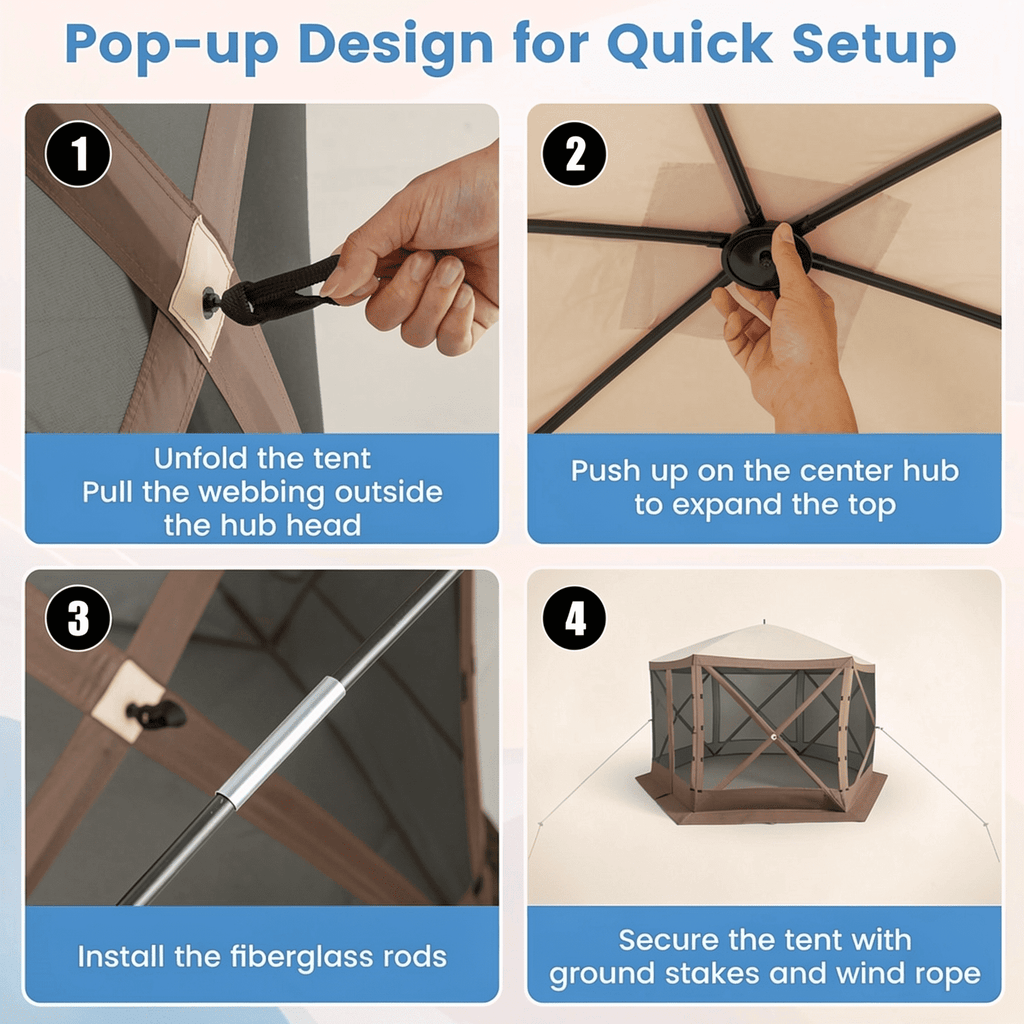 Pop-up Design for Quick Setup

1

Unfold the tent
Pull the webbing outside the hub head

2

Push up on the center hub to expand the top

3

Install the fiberglass rods

4

Secure the tent with ground stakes and wind rope